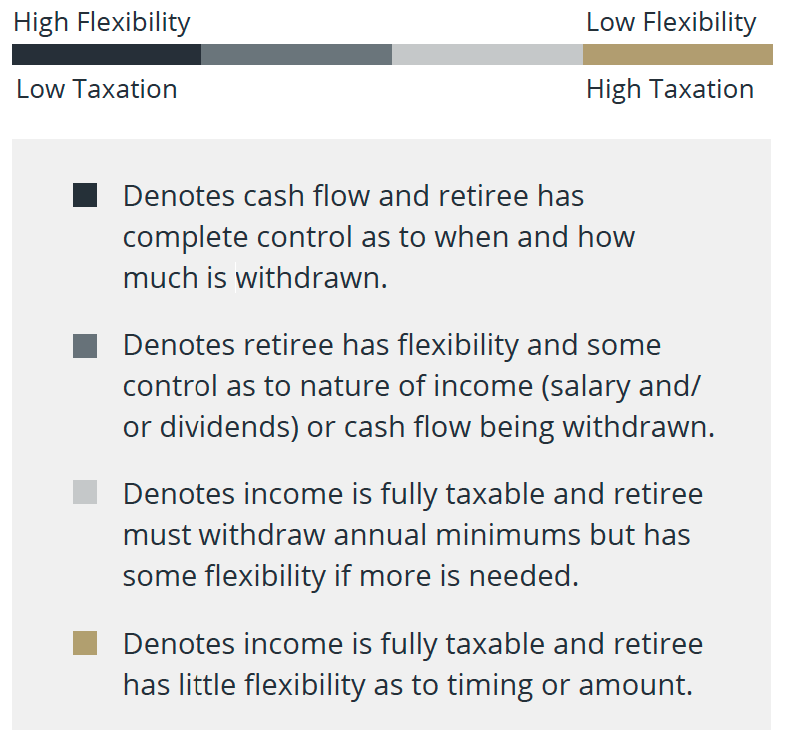 High Flexibility

Low Flexibility

Low Taxation

High Taxation

Denotes cash flow and retiree has complete control as to when and how much is withdrawn.

Denotes retiree has flexibility and some control as to nature of income (salary and/or dividends) or cash flow being withdrawn.

Denotes income is fully taxable and retiree must withdraw annual minimums but has some flexibility if more is needed.

Denotes income is fully taxable and retiree has little flexibility as to timing or amount.